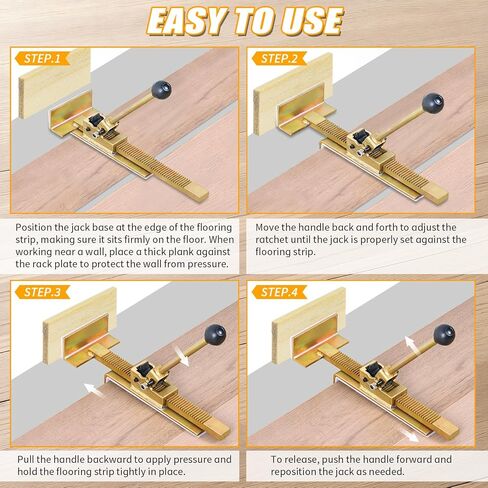 EASY TO USE

STEP.1

Position the jack base at the edge of the flooring strip, making sure it sits firmly on the floor. When working near a wall, place a thick plank against the rack plate to protect the wall from pressure.

STEP.2

Move the handle back and forth to adjust the ratchet until the jack is properly set against the flooring strip.

STEP.3

Pull the handle backward to apply pressure and hold the flooring strip tightly in place.

STEP.4

To release, push the handle forward and reposition the jack as needed.