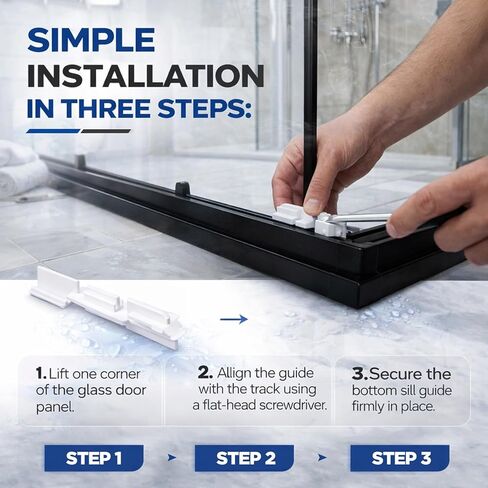 SIMPLE INSTALLATION IN THREE STEPS:

1. Lift one corner of the glass door panel.

2. Allign the guide with the track using a flat-head screwdriver.

3. Secure the bottom sill guide firmly in place.

STEP 1

STEP 2

STEP 3