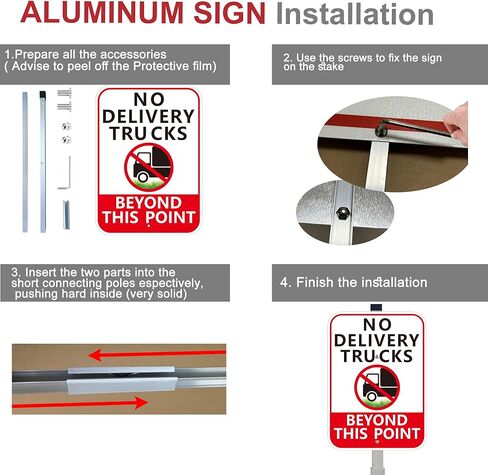 ALUMINUM SIGN Installation

1.Prepare all the accessories
( Advise to peel off the Protective film)

NO DELIVERY TRUCKS
BEYOND THIS POINT

2. Use the screws to fix the sign on the stake

3. Insert the two parts into the short connecting poles espectively, pushing hard inside (very solid)

4. Finish the installation

NO DELIVERY TRUCKS
BEYOND THIS POINT