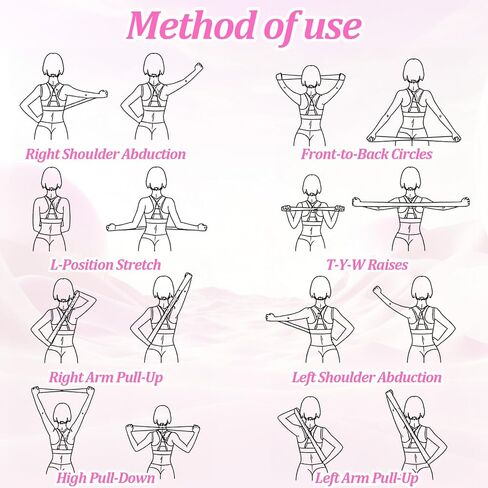 Method of use

Right Shoulder Abduction

Front-to-Back Circles

L-Position Stretch

T-Y-W Raises

Right Arm Pull-Up

Left Shoulder Abduction

High Pull-Down

Left Arm Pull-Up