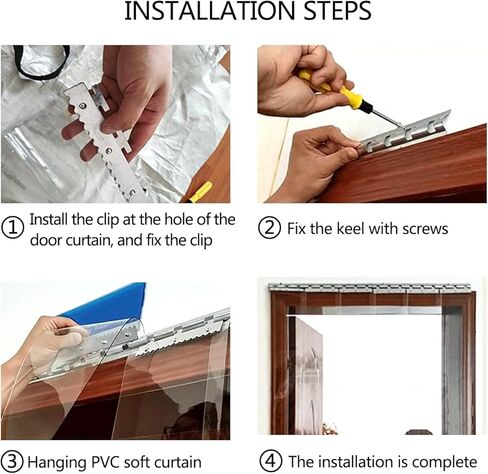 INSTALLATION STEPS

① Install the clip at the hole of the door curtain, and fix the clip

② Fix the keel with screws

③ Hanging PVC soft curtain

④ The installation is complete