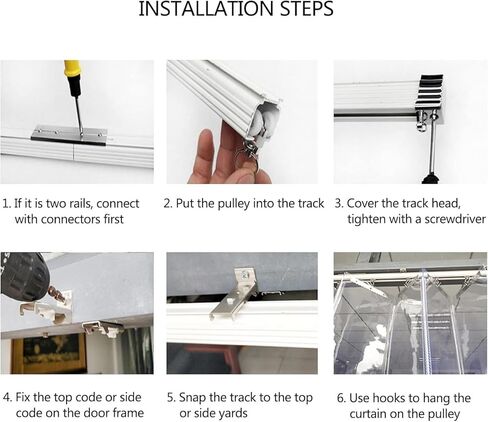 INSTALLATION STEPS

1. If it is two rails, connect with connectors first

2. Put the pulley into the track

3. Cover the track head, tighten with a screwdriver

4. Fix the top code or side code on the door frame

5. Snap the track to the top or side yards

6. Use hooks to hang the curtain on the pulley