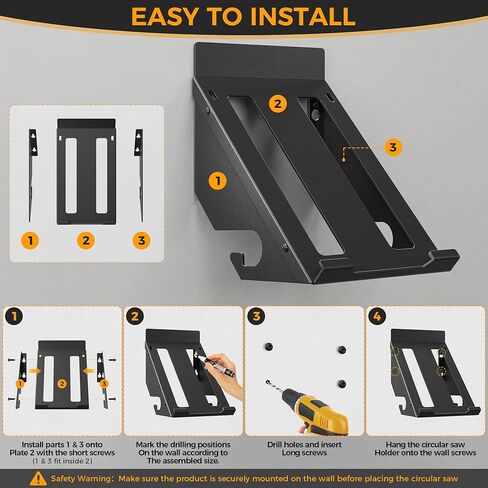 EASY TO INSTALL

2

3

1

1 2 3

1

1 2 3

Install parts 1 & 3 onto Plate 2 with the short screws (1 & 3 fit inside 2)

2

Mark the drilling positions On the wall according to The assembled size.

3

Drill holes and insert Long screws

4

Hang the circular saw Holder onto the wall screws

Safety Warning: Make sure the product is securely mounted on the wall before placing the circular saw