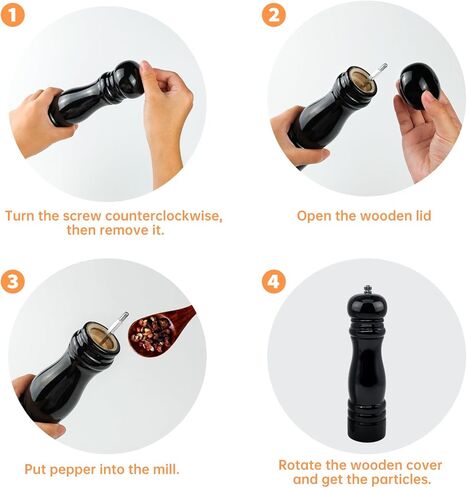 1

Turn the screw counterclockwise, then remove it.

2

Open the wooden lid

3

Put pepper into the mill.

4

Rotate the wooden cover and get the particles.