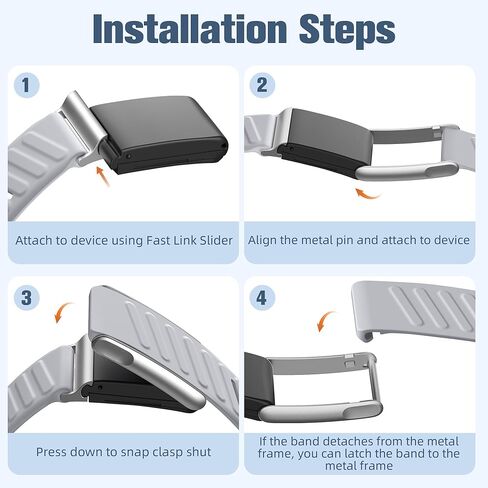 Installation Steps

1

Attach to device using Fast Link Slider

2

Align the metal pin and attach to device

3

Press down to snap clasp shut

4

If the band detaches from the metal frame, you can latch the band to the metal frame