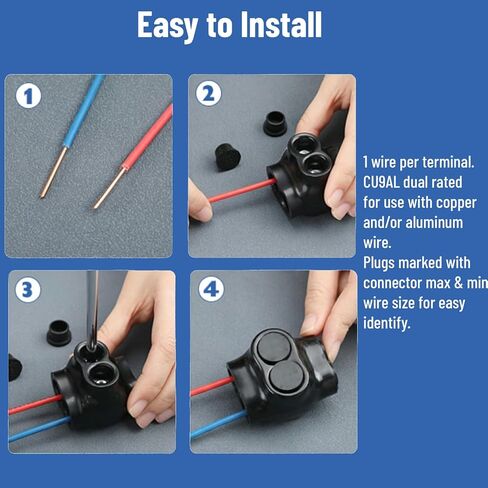 Easy to Install

1

2

3

4

1 wire per terminal. CU9AL dual rated for use with copper and/or aluminum wire.
Plugs marked with connector max & min wire size for easy identify.