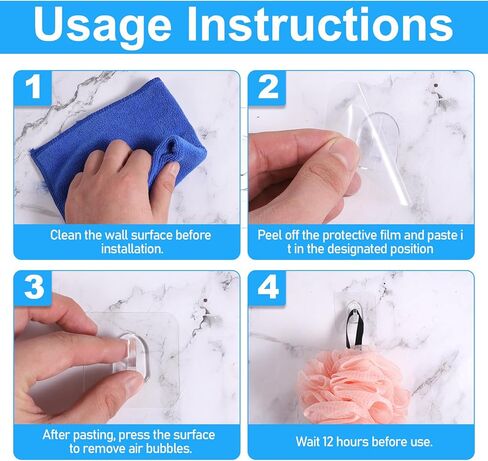 Usage Instructions

1

Clean the wall surface before installation.

2

Peel off the protective film and paste i t in the designated position

3

After pasting, press the surface to remove air bubbles.

4

Wait 12 hours before use.