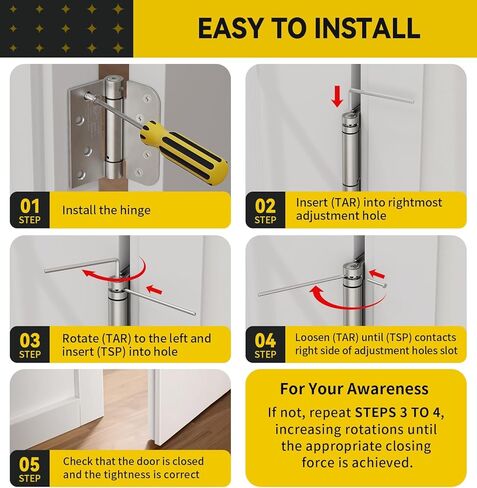 EASY TO INSTALL

01
STEP
Install the hinge

02
STEP
Insert (TAR) into rightmost adjustment hole

03
STEP
Rotate (TAR) to the left and insert (TSP) into hole

04
STEP
Loosen (TAR) until (TSP) contacts right side of adjustment holes slot

05
STEP
Check that the door is closed and the tightness is correct

For Your Awareness
If not, repeat STEPS 3 TO 4, increasing rotations until the appropriate closing force is achieved.