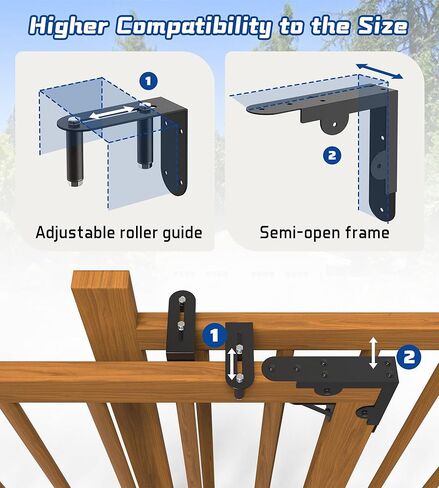 Higher Compatibility to the Size

1

Adjustable roller guide

2

Semi-open frame

1

2