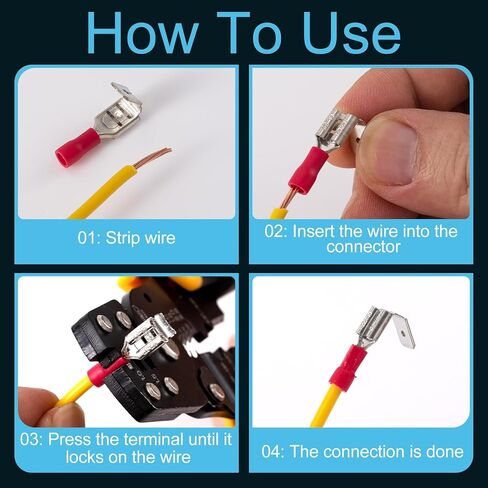 How To Use

01: Strip wire

02: Insert the wire into the connector

03: Press the terminal until it locks on the wire

04: The connection is done