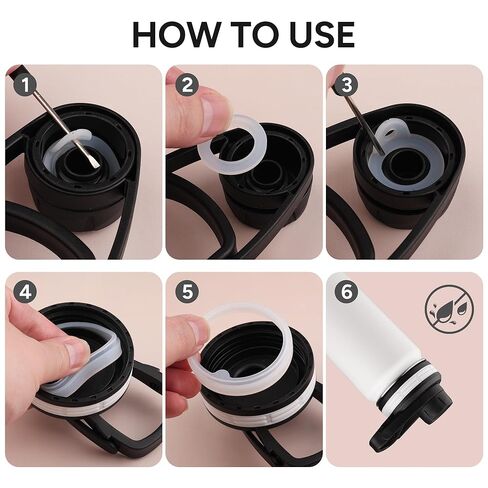 HOW TO USE

1

2

3

4

5

6