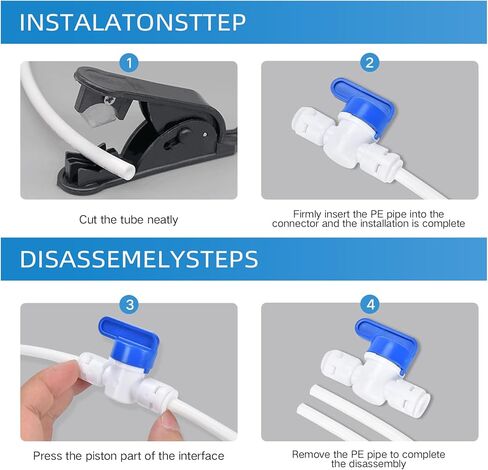 INSTALATONSTTEP

1

Cut the tube neatly

2

Firmly insert the PE pipe into the connector and the installation is complete

DISASSEMELYSTEPS

3

Press the piston part of the interface

4

Remove the PE pipe to complete the disassembly