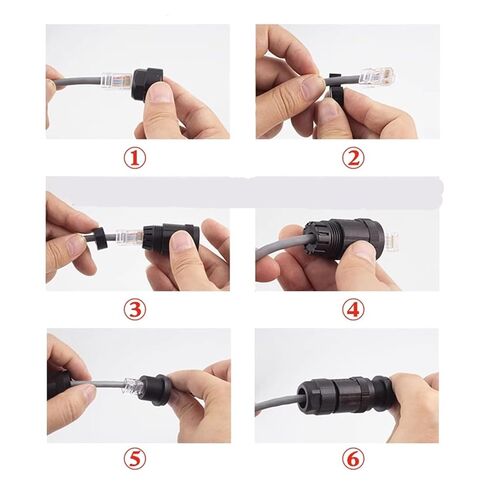 ①
②
③
④
⑤
⑥