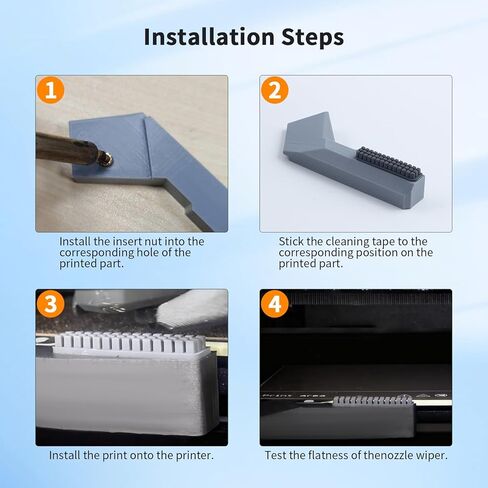 Installation Steps

1

Install the insert nut into the corresponding hole of the printed part.

2

Stick the cleaning tape to the corresponding position on the printed part.

3

Install the print onto the printer.

4

Print area

Test the flatness of thenozzle wiper.