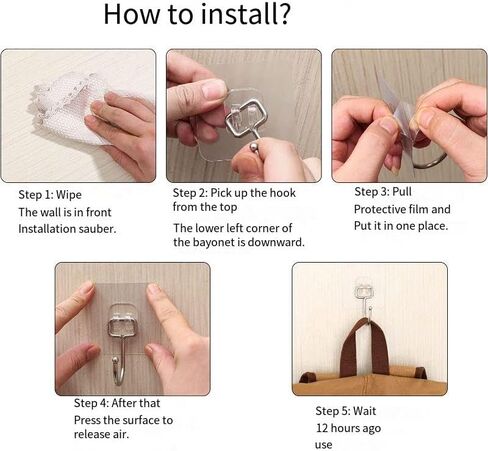 How to install?

Step 1: Wipe
The wall is in front
Installation sauber.

Step 2: Pick up the hook from the top

The lower left corner of the bayonet is downward.

Step 3: Pull
Protective film and
Put it in one place.

Step 4: After that
Press the surface to
release air.

Step 5: Wait
12 hours ago
use