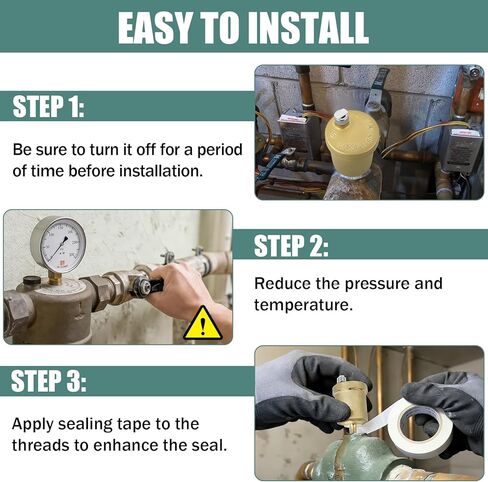 EASY TO INSTALL

STEP 1:

Be sure to turn it off for a period of time before installation.

STEP 2:

Reduce the pressure and temperature.

STEP 3:

Apply sealing tape to the threads to enhance the seal.