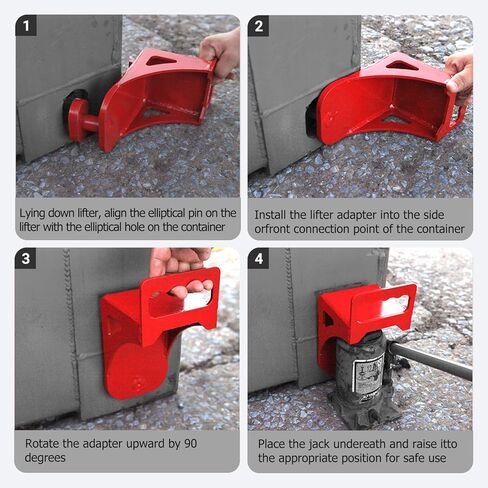 1

Lying down lifter, align the elliptical pin on the lifter with the elliptical hole on the container

2

Install the lifter adapter into the side orfront connection point of the container

3

Rotate the adapter upward by 90 degrees

4

Place the jack undereath and raise itto the appropriate position for safe use