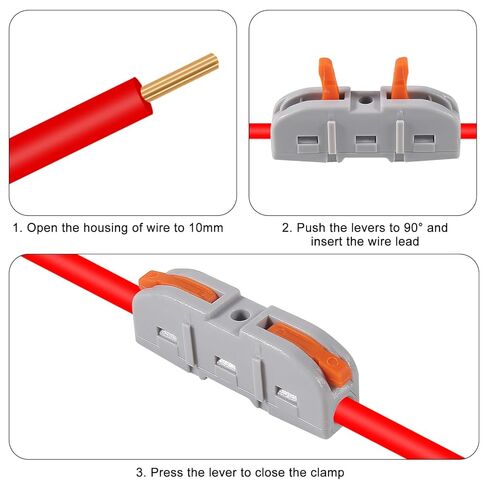 1. Open the housing of wire to 10mm

2. Push the levers to 90° and insert the wire lead

3. Press the lever to close the clamp