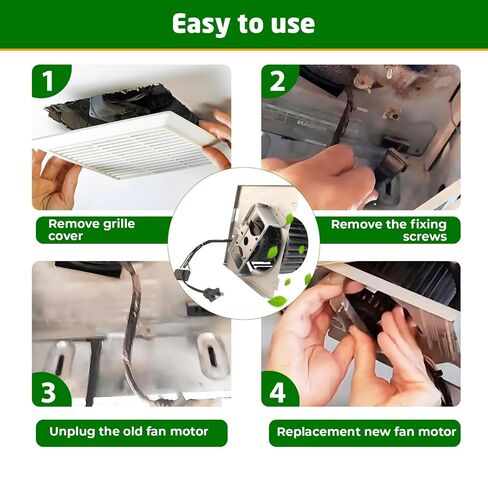 Easy to use

1

Remove grille cover

2

Remove the fixing screws

3

Unplug the old fan motor

4

Replacement new fan motor