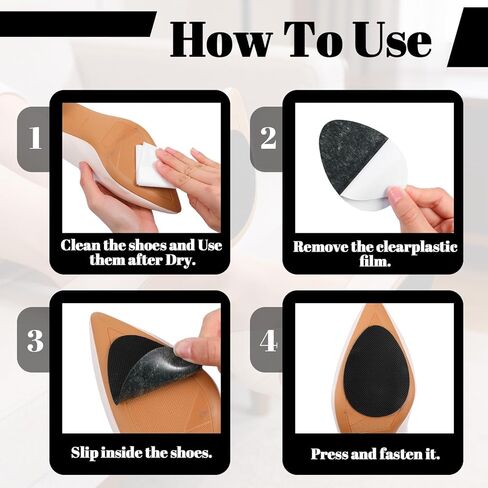 How To Use

1

Clean the shoes and Use them after Dry.

2

Remove the clearplastic film.

3

Slip inside the shoes.

4

Press and fasten it.