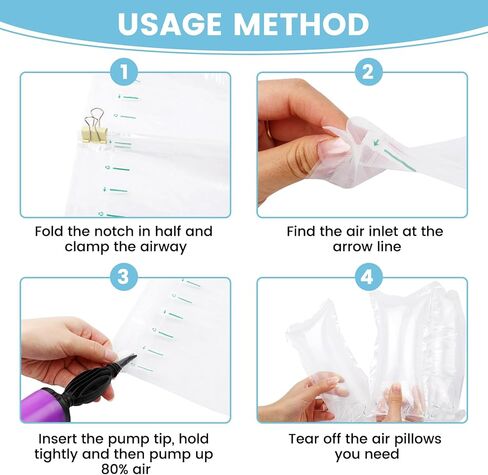 USAGE METHOD

1

Fold the notch in half and clamp the airway

2

Find the air inlet at the arrow line

3

Insert the pump tip, hold tightly and then pump up 80% air

4

Tear off the air pillows you need