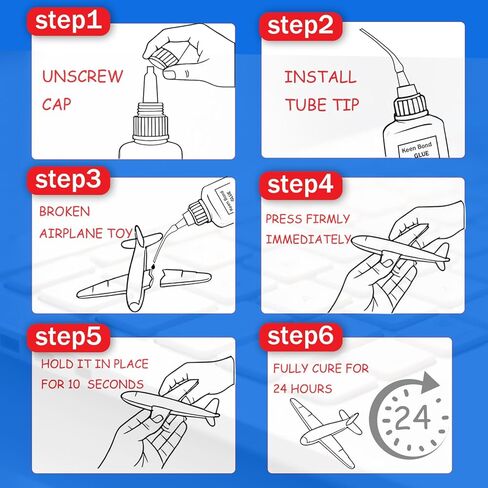 step1

UNSCREW CAP

step2

INSTALL TUBE TIP

Keen Bond GLUE

step3

BROKEN AIRPLANE TOY

Keen Bond GLUE

step4

PRESS FIRMLY IMMEDIATELY

step5

HOLD IT IN PLACE FOR 10 SECONDS

step6

FULLY CURE FOR 24 HOURS

24