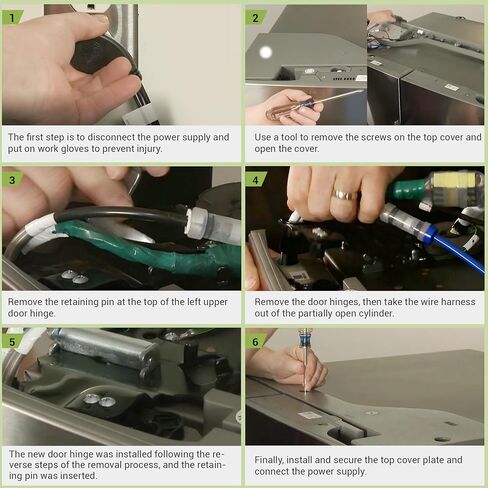 1

The first step is to disconnect the power supply and put on work gloves to prevent injury.

2

Use a tool to remove the screws on the top cover and open the cover.

3

Remove the retaining pin at the top of the left upper door hinge.

4

Remove the door hinges, then take the wire harness out of the partially open cylinder.

5

The new door hinge was installed following the reverse steps of the removal process, and the retaining pin was inserted.

6

Finally, install and secure the top cover plate and connect the power supply.