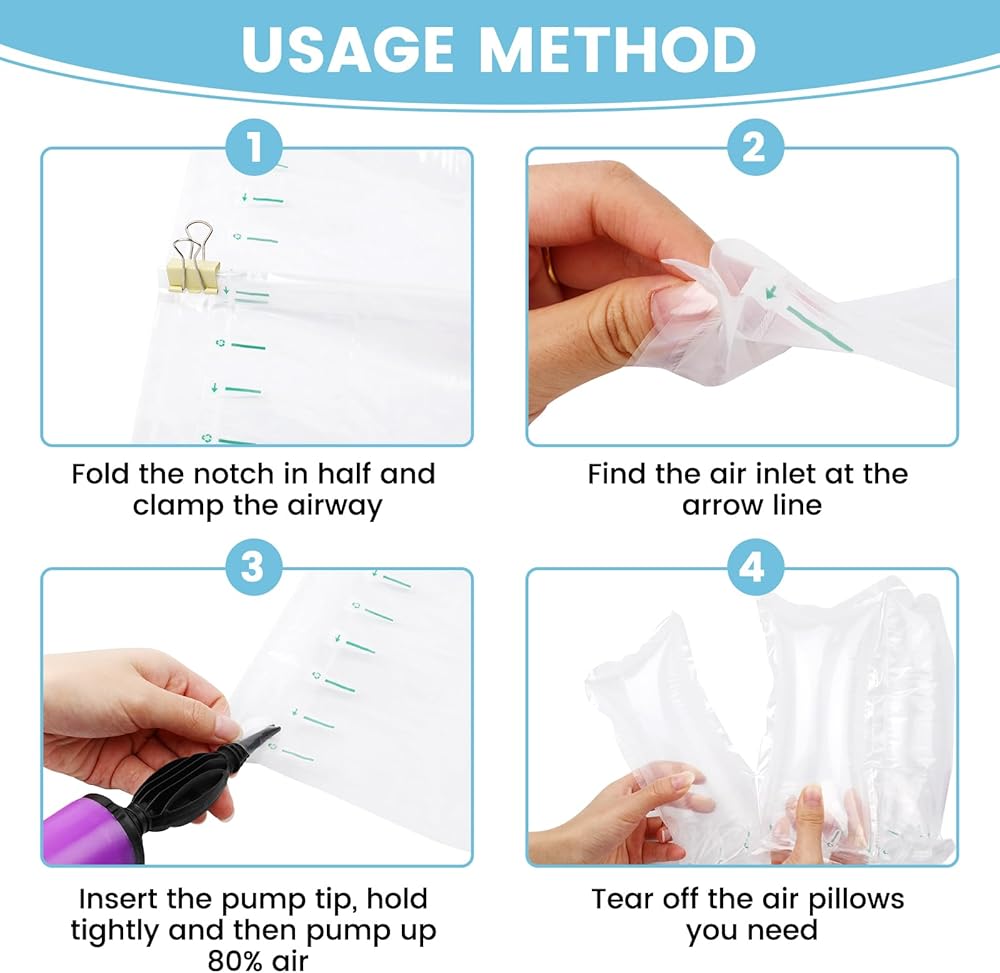 USAGE METHOD

1

Fold the notch in half and clamp the airway

2

Find the air inlet at the arrow line

3

Insert the pump tip, hold tightly and then pump up 80% air

4

Tear off the air pillows you need