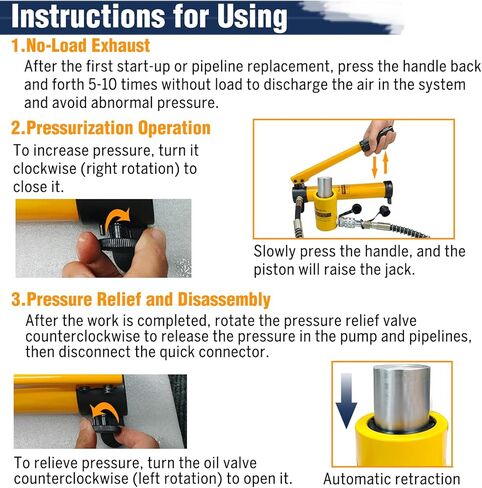 Instructions for Using

1.No-Load Exhaust

After the first start-up or pipeline replacement, press the handle back and forth 5-10 times without load to discharge the air in the system and avoid abnormal pressure.

2.Pressurization Operation

To increase pressure, turn it clockwise (right rotation) to close it.

Slowly press the handle, and the piston will raise the jack.

3.Pressure Relief and Disassembly

After the work is completed, rotate the pressure relief valve counterclockwise to release the pressure in the pump and pipelines, then disconnect the quick connector.

To relieve pressure, turn the oil valve counterclockwise (left rotation) to open it.

Automatic retraction