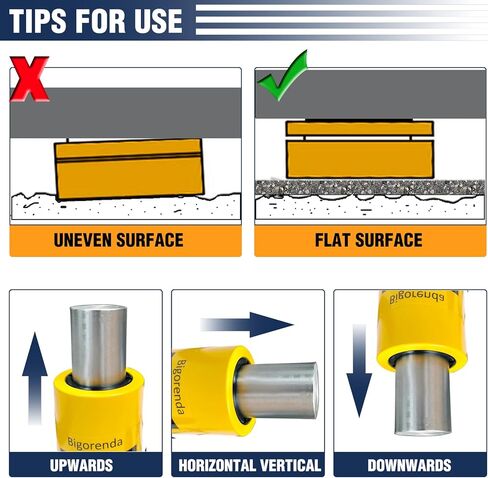 TIPS FOR USE

UNEVEN SURFACE

FLAT SURFACE

Bigorenda

UPWARDS

Bigorenda

HORIZONTAL VERTICAL

Bigorenda

DOWNWARDS