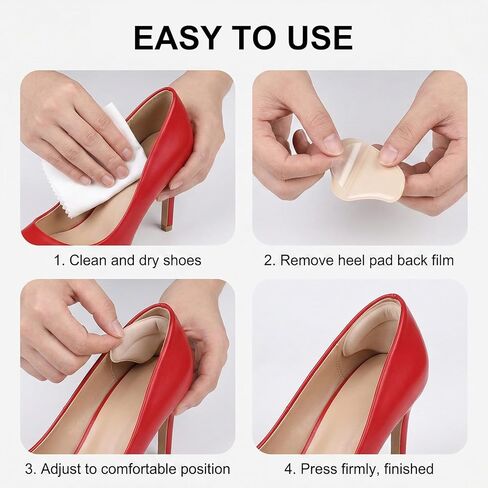 EASY TO USE

1. Clean and dry shoes

2. Remove heel pad back film

3. Adjust to comfortable position

4. Press firmly, finished