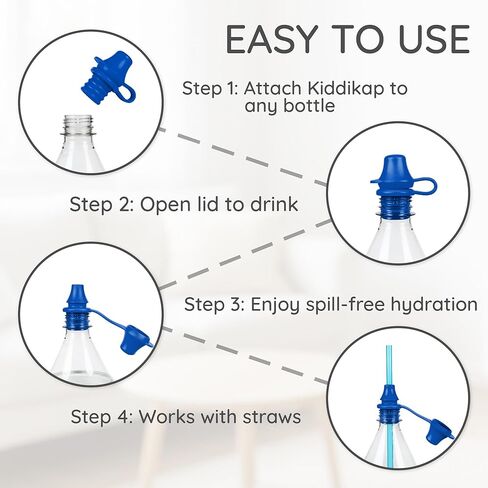 EASY TO USE

Step 1: Attach Kiddikap to any bottle

Step 2: Open lid to drink

Step 3: Enjoy spill-free hydration

Step 4: Works with straws