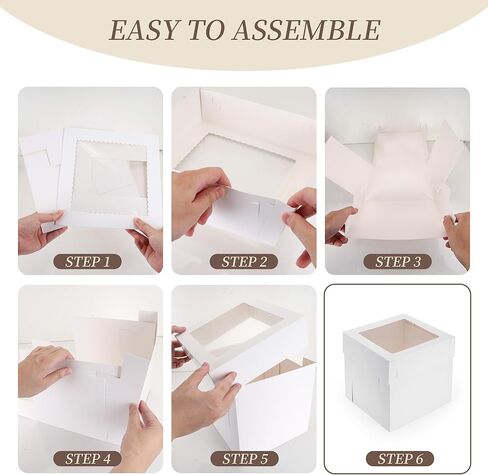 EASY TO ASSEMBLE

STEP 1

STEP 2

STEP 3

STEP 4

STEP 5

STEP 6