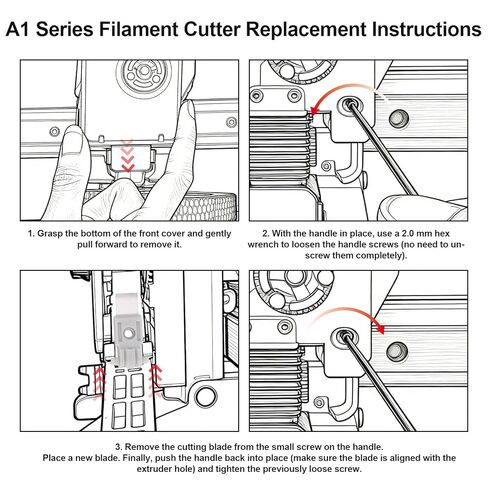 A1 Series Filament Cutter Replacement Instructions

1. Grasp the bottom of the front cover and gently pull forward to remove it.

2. With the handle in place, use a 2.0 mm hex wrench to loosen the handle screws (no need to unscrew them completely).

3. Remove the cutting blade from the small screw on the handle. Place a new blade. Finally, push the handle back into place (make sure the blade is aligned with the extruder hole) and tighten the previously loose screw.