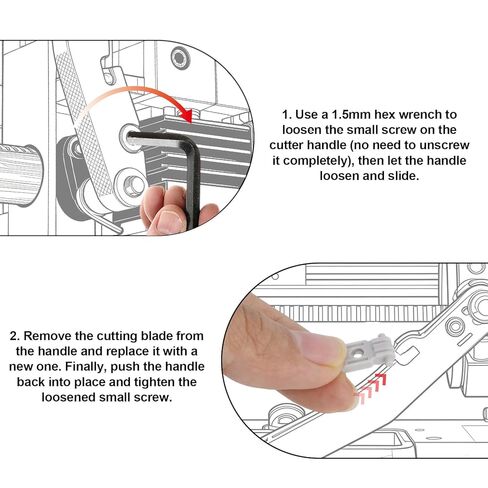 1. Use a 1.5mm hex wrench to loosen the small screw on the cutter handle (no need to unscrew it completely), then let the handle loosen and slide.

2. Remove the cutting blade from the handle and replace it with a new one. Finally, push the handle back into place and tighten the loosened small screw.