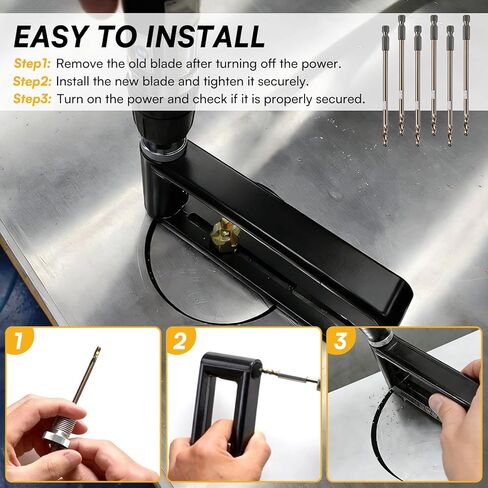 EASY TO INSTALL

Step1: Remove the old blade after turning off the power.
Step2: Install the new blade and tighten it securely.
Step3: Turn on the power and check if it is properly secured.

1

2

3