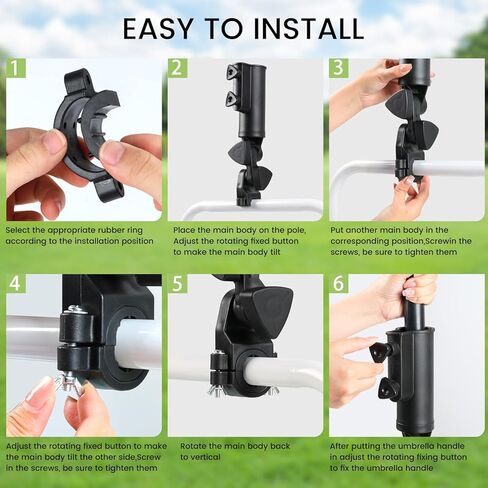 EASY TO INSTALL

1

Select the appropriate rubber ring according to the installation position

2

Place the main body on the pole, Adjust the rotating fixed button to make the main body tilt

3

Put another main body in the corresponding position,Screwin the screws, be sure to tighten them

4

Adjust the rotating fixed button to make the main body tilt the other side,Screw in the screws, be sure to tighten them

5

Rotate the main body back to vertical

6

After putting the umbrella handle in adjust the rotating fixing button to fix the umbrella handle