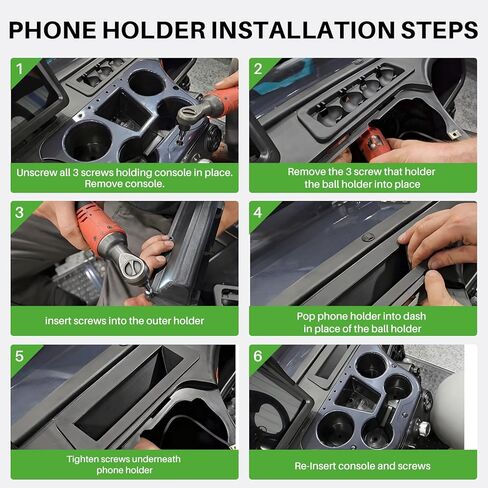 PHONE HOLDER INSTALLATION STEPS

1

Unscrew all 3 screws holding console in place. Remove console.

2

Remove the 3 screw that holder the ball holder into place

3

insert screws into the outer holder

4

Pop phone holder into dash in place of the ball holder

5

Tighten screws underneath phone holder

6

Re-Insert console and screws