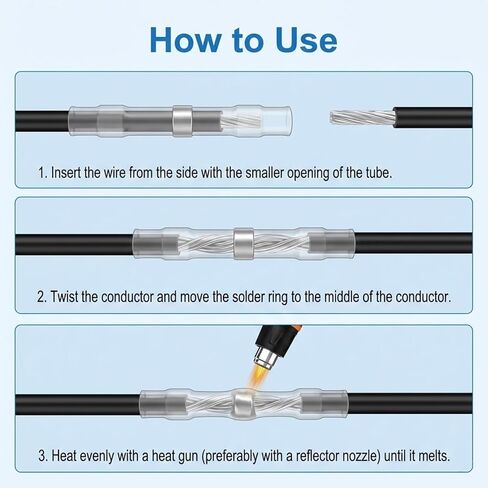 How to Use

1. Insert the wire from the side with the smaller opening of the tube.

2. Twist the conductor and move the solder ring to the middle of the conductor.

3. Heat evenly with a heat gun (preferably with a reflector nozzle) until it melts.