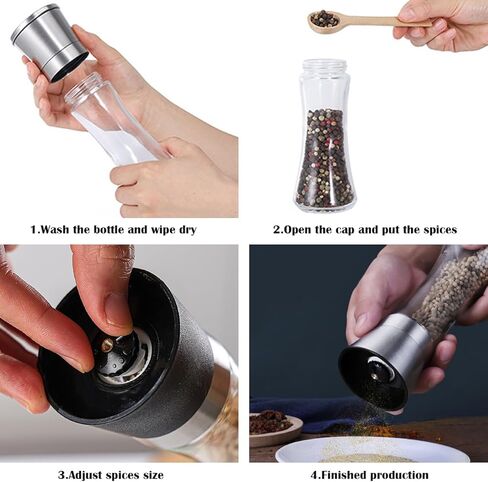 1.Wash the bottle and wipe dry

2.Open the cap and put the spices

3.Adjust spices size

4.Finished production