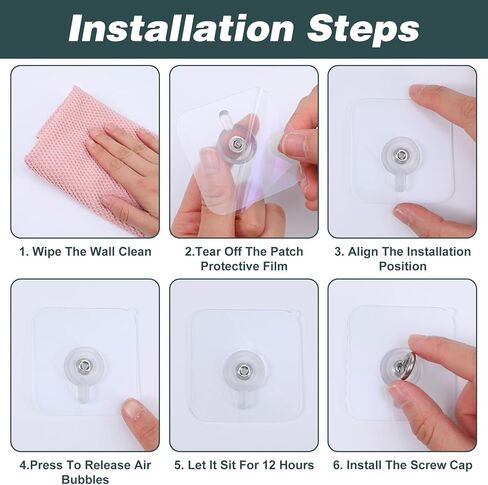 Installation Steps

1. Wipe The Wall Clean

2.Tear Off The Patch Protective Film

3. Align The Installation Position

4.Press To Release Air Bubbles

5. Let It Sit For 12 Hours

6. Install The Screw Cap