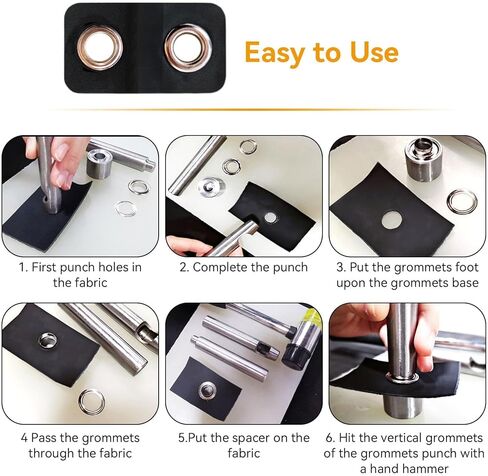 Easy to Use

1. First punch holes in the fabric

2. Complete the punch

3. Put the grommets foot upon the grommets base

4 Pass the grommets through the fabric

5.Put the spacer on the fabric

6. Hit the vertical grommets of the grommets punch with a hand hammer