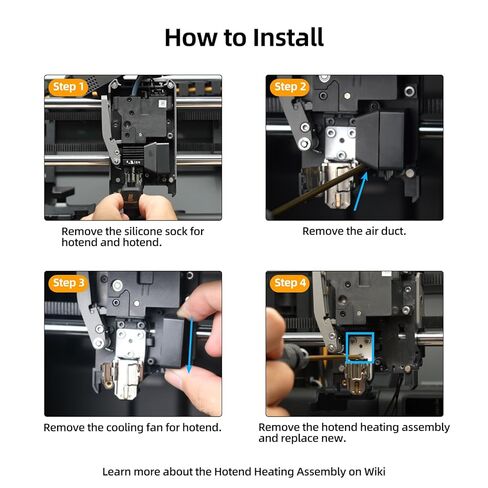 How to Install

Step 1

Remove the silicone sock for hotend and hotend.

Step 2

Remove the air duct.

Step 3

Remove the cooling fan for hotend.

Step 4

Remove the hotend heating assembly and replace new.

Learn more about the Hotend Heating Assembly on Wiki