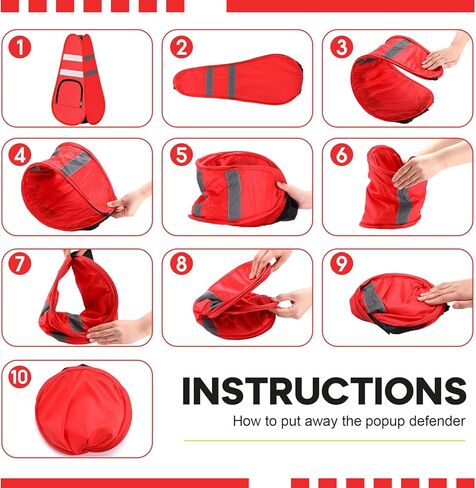 1

2

3

4

5

6

7

8

9

10

INSTRUCTIONS

How to put away the popup defender