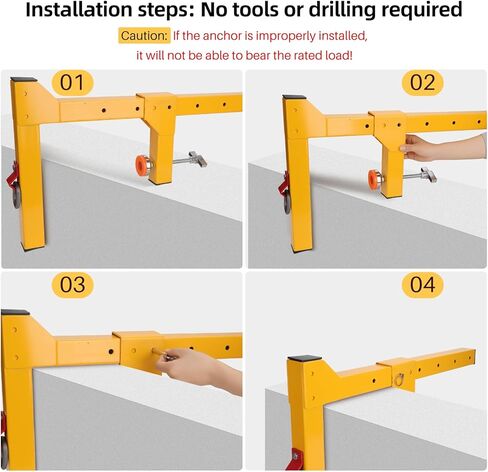 Installation steps: No tools or drilling required

Caution: If the anchor is improperly installed, it will not be able to bear the rated load!

01

02

03

04