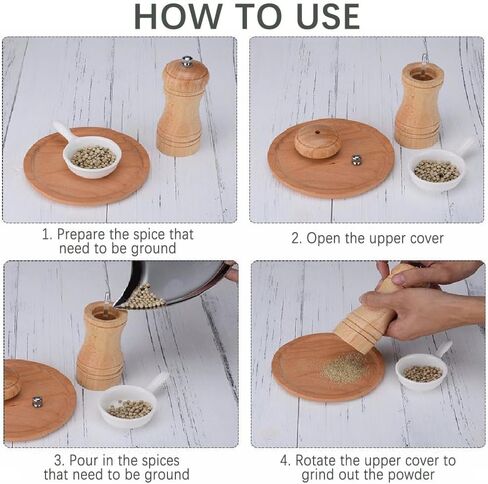 HOW TO USE

1. Prepare the spice that need to be ground

2. Open the upper cover

3. Pour in the spices that need to be ground

4. Rotate the upper cover to grind out the powder