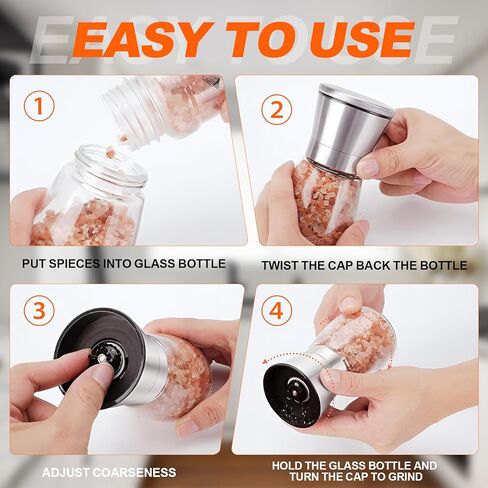 EASY TO USE

1

PUT SPIECES INTO GLASS BOTTLE

2

TWIST THE CAP BACK THE BOTTLE

3

ADJUST COARSENESS

4

HOLD THE GLASS BOTTLE AND TURN THE CAP TO GRIND