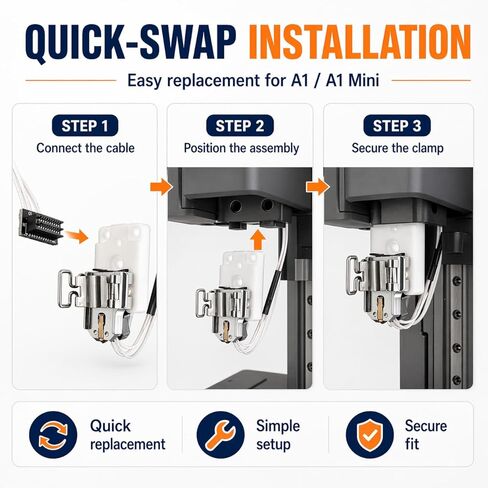 QUICK-SWAP INSTALLATION

Easy replacement for A1 / A1 Mini

STEP 1
Connect the cable

STEP 2
Position the assembly

STEP 3
Secure the clamp

Quick replacement

Simple setup

Secure fit