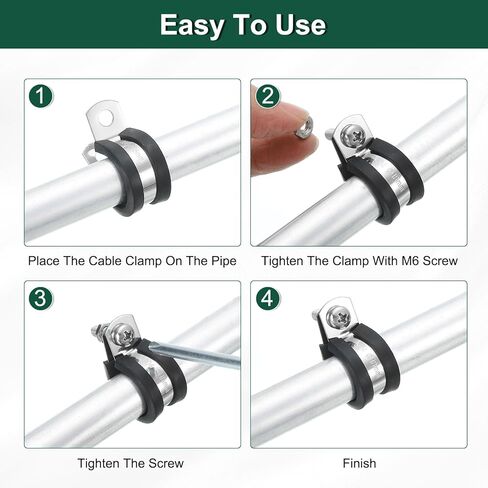 Easy To Use

1

Place The Cable Clamp On The Pipe

2

Tighten The Clamp With M6 Screw

3

Tighten The Screw

4

Finish