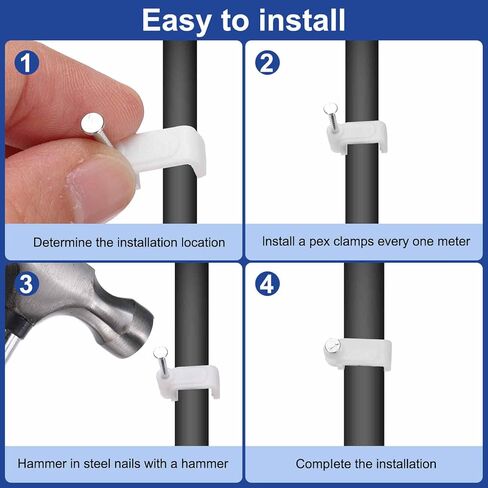 Easy to install

1

Determine the installation location

2

Install a pex clamps every one meter

3

Hammer in steel nails with a hammer

4

Complete the installation